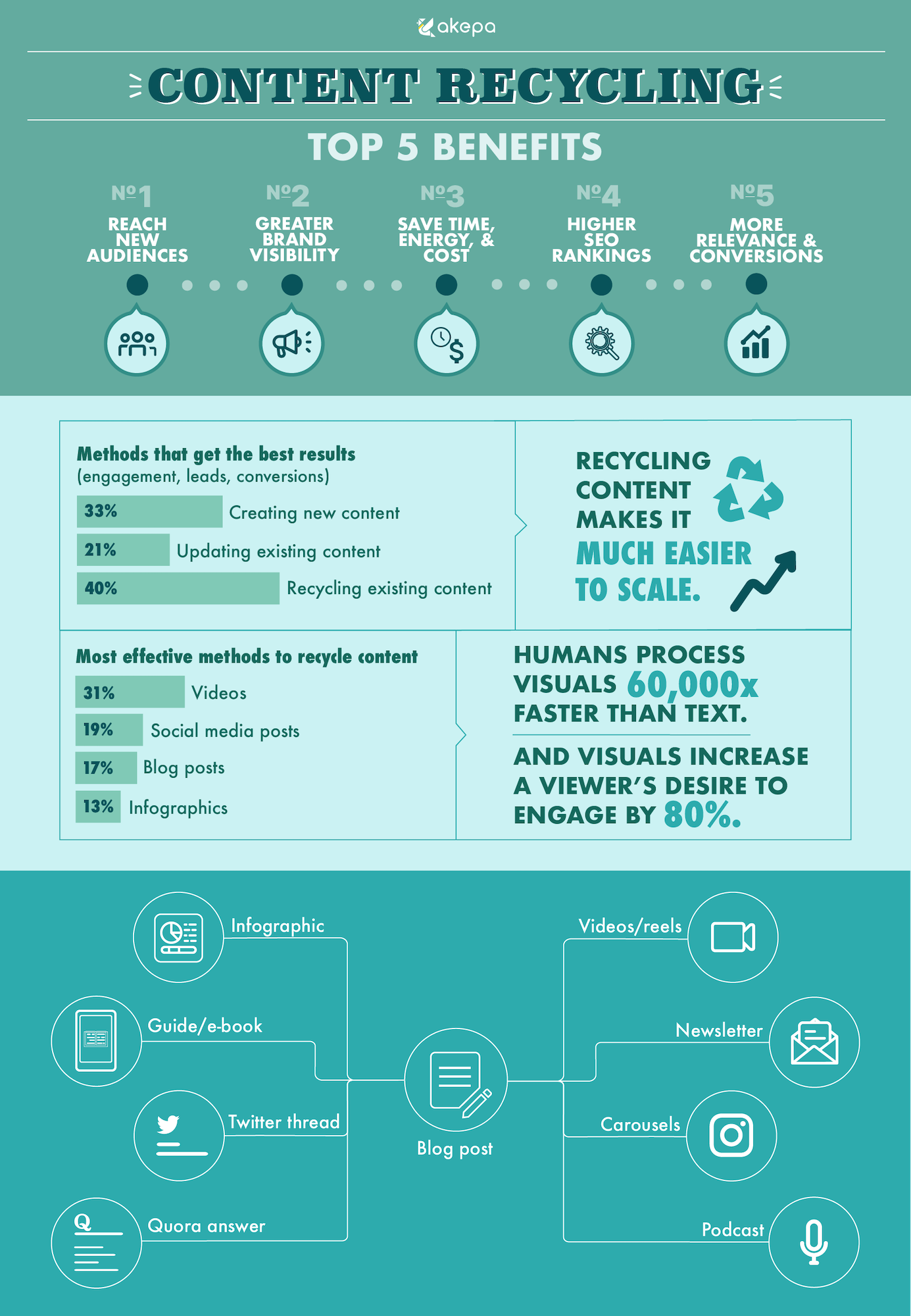 akepa

CONTENT RECYCLING

TOP 5 BENEFITS

№1
REACH NEW AUDIENCES

№2
GREATER BRAND VISIBILITY

№3
SAVE TIME, ENERGY, & COST

№4
HIGHER SEO RANKINGS

№5
MORE RELEVANCE & CONVERSIONS

Methods that get the best results
(engagement, leads, conversions)

33% Creating new content
21% Updating existing content
40% Recycling existing content

RECYCLING CONTENT MAKES IT MUCH EASIER TO SCALE.

Most effective methods to recycle content

31% Videos
19% Social media posts
17% Blog posts
13% Infographics

HUMANS PROCESS VISUALS 60,000x FASTER THAN TEXT.

AND VISUALS INCREASE A VIEWER'S DESIRE TO ENGAGE BY 80%.

Infographic
Guide/e-book
Twitter thread
Q
Quora answer
Blog post
Videos/reels
Newsletter
Carousels
Podcast