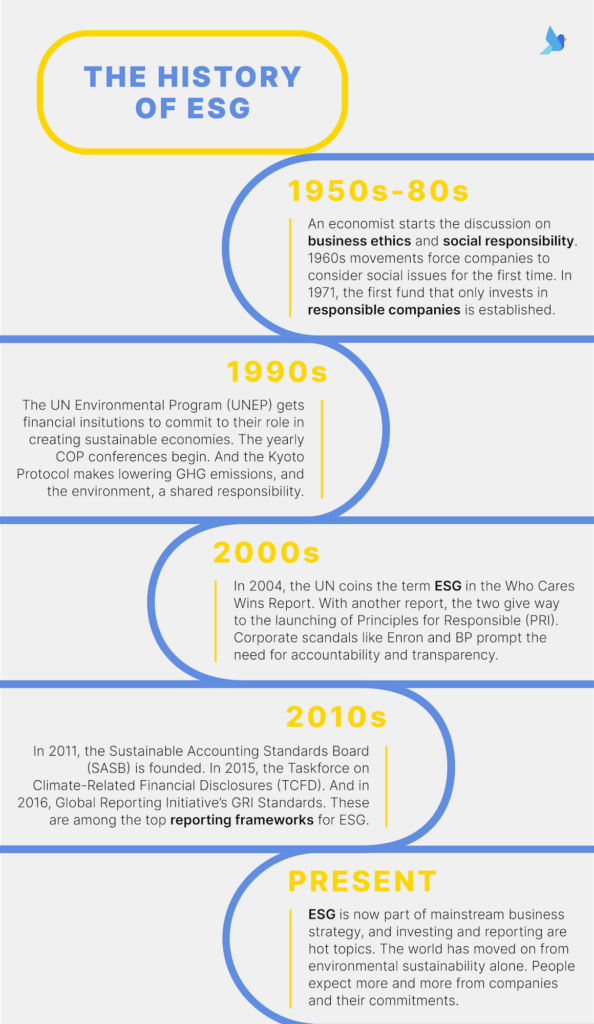 THE HISTORY OF ESG

1950s-80s

An economist starts the discussion on business ethics and social responsibility. 1960s movements force companies to consider social issues for the first time. In 1971, the first fund that only invests in responsible companies is established.

1990s

The UN Environmental Program (UNEP) gets financial insitutions to commit to their role in creating sustainable economies. The yearly COP conferences begin. And the Kyoto Protocol makes lowering GHG emissions, and the environment, a shared responsibility.

2000s

In 2004, the UN coins the term ESG in the Who Cares Wins Report. With another report, the two give way to the launching of Principles for Responsible (PRI). Corporate scandals like Enron and BP prompt the need for accountability and transparency.

2010s

In 2011, the Sustainable Accounting Standards Board (SASB) is founded. In 2015, the Taskforce on Climate-Related Financial Disclosures (TCFD). And in 2016, Global Reporting Initiative's GRI Standards. These are among the top reporting frameworks for ESG.

PRESENT

ESG is now part of mainstream business strategy, and investing and reporting are hot topics. The world has moved on from environmental sustainability alone. People expect more and more from companies and their commitments.